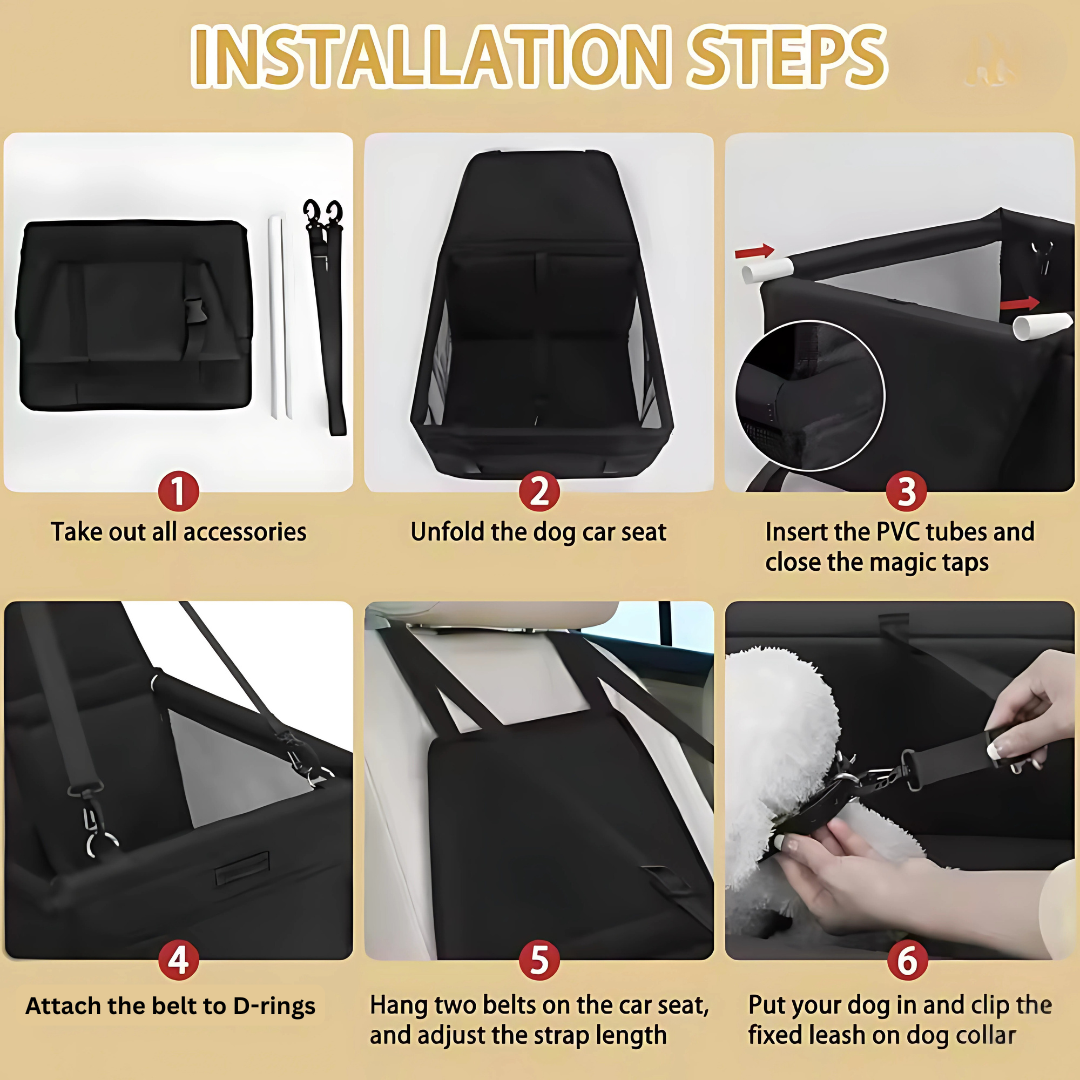 INSTALLATION STEPS

1
Take out all accessories

2
Unfold the dog car seat

3
Insert the PVC tubes and close the magic taps

4
Attach the belt to D-rings

5
Hang two belts on the car seat, and adjust the strap length

6
Put your dog in and clip the fixed leash on dog collar